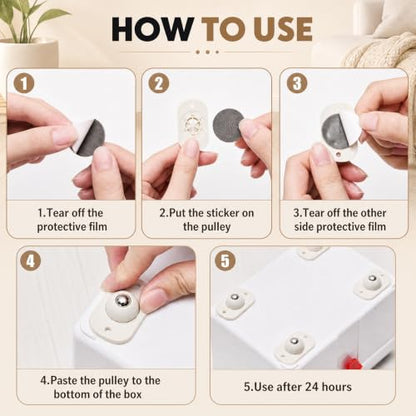 HOW TO USE

1

1.Tear off the protective film

2

2.Put the sticker on the pulley

3

3.Tear off the other side protective film

4

4.Paste the pulley to the bottom of the box

5

5.Use after 24 hours