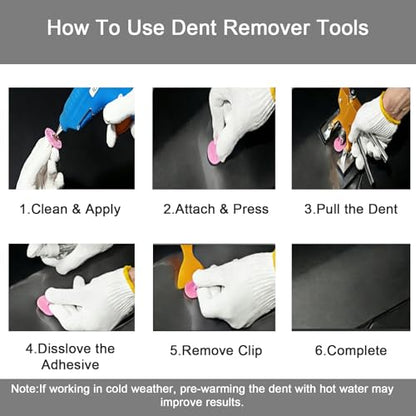 How To Use Dent Remover Tools

1.Clean & Apply

2.Attach & Press

3.Pull the Dent

4.Disslove the Adhesive

5.Remove Clip

6.Complete

Note:If working in cold weather, pre-warming the dent with hot water may improve results.