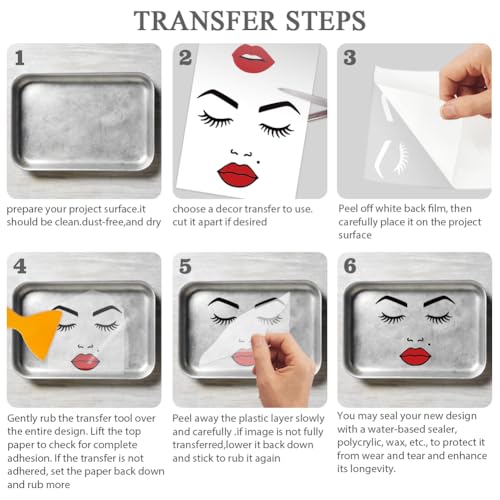 TRANSFER STEPS

1

prepare your project surface.it should be clean.dust-free,and dry

2

choose a decor transfer to use. cut it apart if desired

3

Peel off white back film, then carefully place it on the project surface

4

Gently rub the transfer tool over the entire design. Lift the top paper to check for complete adhesion. If the transfer is not adhered, set the paper back down and rub more

5

Peel away the plastic layer slowly and carefully .if image is not fully transferred,lower it back down and stick to rub it again

6

You may seal your new design with a water-based sealer, polycrylic, wax, etc., to protect it from wear and tear and enhance its longevity.