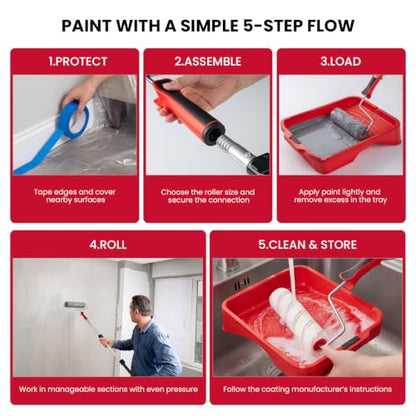 PAINT WITH A SIMPLE 5-STEP FLOW

1.PROTECT

Tape edges and cover nearby surfaces

2.ASSEMBLE

Choose the roller size and secure the connection

3.LOAD

Apply paint lightly and remove excess in the tray

4.ROLL

Work in manageable sections with even pressure

5.CLEAN & STORE

Follow the coating manufacturer's instructions