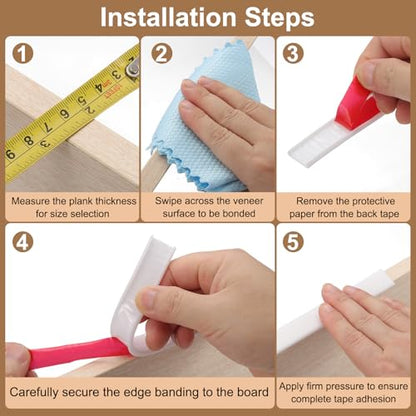 Installation Steps

1

Measure the plank thickness for size selection

2

Swipe across the veneer surface to be bonded

3

Remove the protective paper from the back tape

4

Carefully secure the edge banding to the board

5

Apply firm pressure to ensure complete tape adhesion