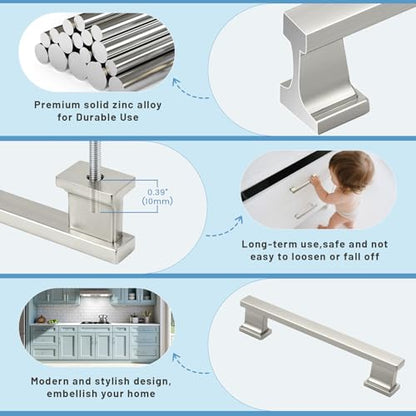 Premium solid zinc alloy for Durable Use

0.39"
(10mm)

Long-term use,safe and not easy to loosen or fall off

Modern and stylish design, embellish your home