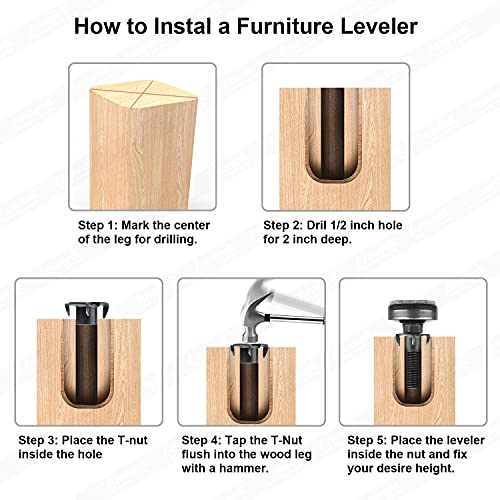 How to Instal a Furniture Leveler

Step 1: Mark the center of the leg for drilling.

Step 2: Dril 1/2 inch hole for 2 inch deep.

Step 3: Place the T-nut inside the hole

Step 4: Tap the T-Nut flush into the wood leg with a hammer.

Step 5: Place the leveler inside the nut and fix your desire height.