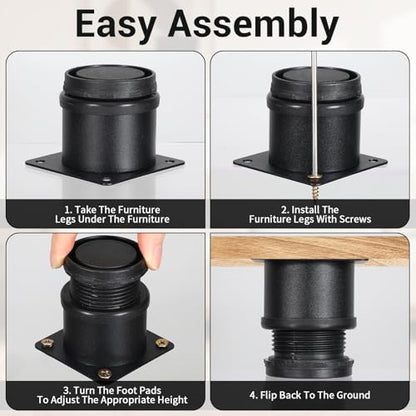 Easy Assembly

1. Take The Furniture Legs Under The Furniture

2. Install The Furniture Legs With Screws

3. Turn The Foot Pads To Adjust The Appropriate Height

4. Flip Back To The Ground