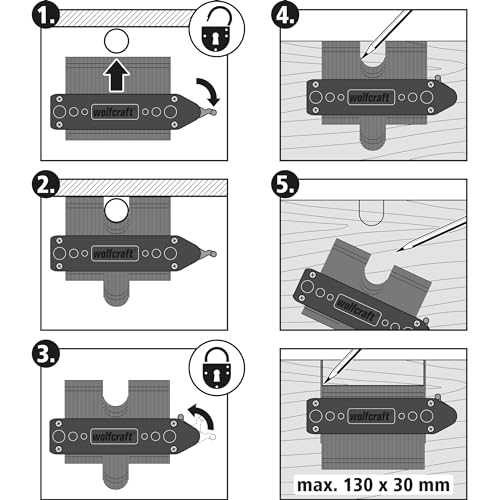 1.

wolfcraft

2.

wolfcraft

3.

wolfcraft

4.

wolfcraft

5.

wolfcraft

wolfcraft

max. 130 x 30 mm