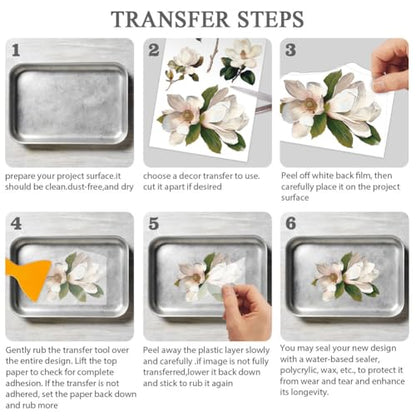 TRANSFER STEPS

1

prepare your project surface.it should be clean.dust-free,and dry

2

choose a decor transfer to use. cut it apart if desired

3

Peel off white back film, then carefully place it on the project surface

4

Gently rub the transfer tool over the entire design. Lift the top paper to check for complete adhesion. If the transfer is not adhered, set the paper back down and rub more

5

Peel away the plastic layer slowly and carefully .if image is not fully transferred,lower it back down and stick to rub it again

6

You may seal your new design with a water-based sealer, polycrylic, wax, etc., to protect it from wear and tear and enhance its longevity.