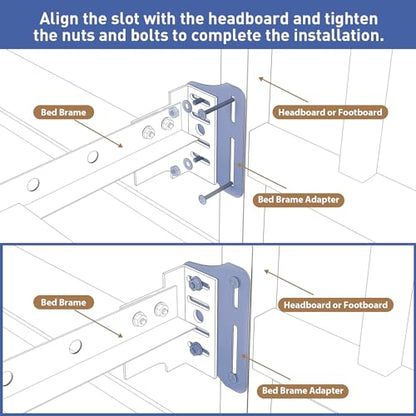 Align the slot with the headboard and tighten the nuts and bolts to complete the installation.

Bed Brame

Headboard or Footboard

Bed Brame Adapter

Bed Brame

Headboard or Footboard

Bed Brame Adapter