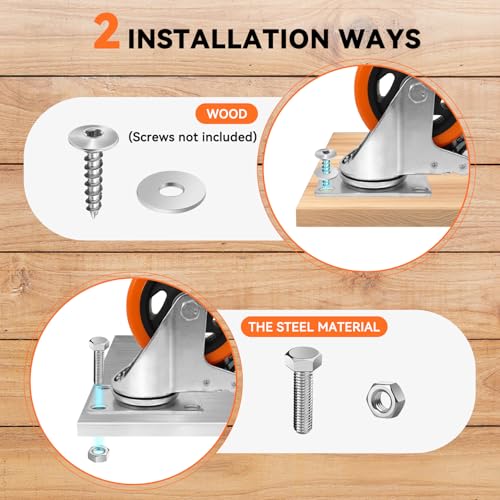 2 INSTALLATION WAYS

WOOD

(Screws not included)

THE STEEL MATERIAL