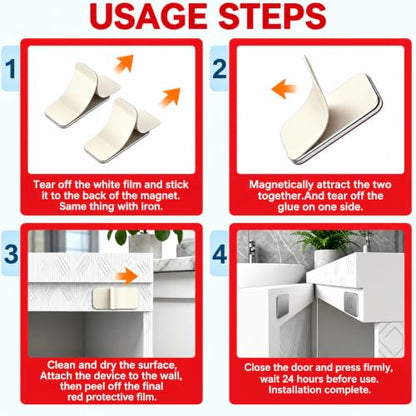 USAGE STEPS

1

Tear off the white film and stick it to the back of the magnet. Same thing with iron.

2

Magnetically attract the two together.And tear off the glue on one side.

3

Clean and dry the surface, Attach the device to the wall, then peel off the final red protective film.

4

Close the door and press firmly, wait 24 hours before use. Installation complete.