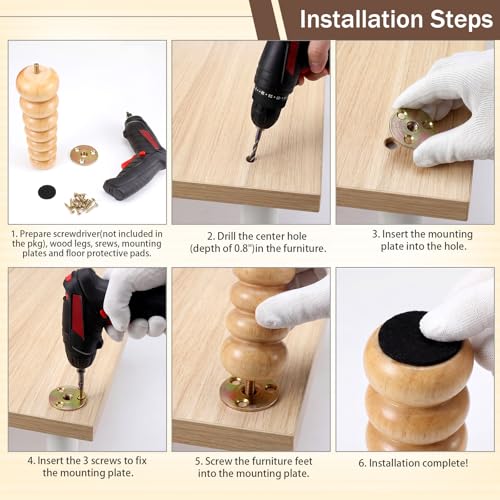 Installation Steps

1. Prepare screwdriver(not included in the pkg), wood legs, srews, mounting plates and floor protective pads.

2. Drill the center hole (depth of 0.8")in the furniture.

3. Insert the mounting plate into the hole.

4. Insert the 3 screws to fix the mounting plate.

5. Screw the furniture feet into the mounting plate.

6. Installation complete!