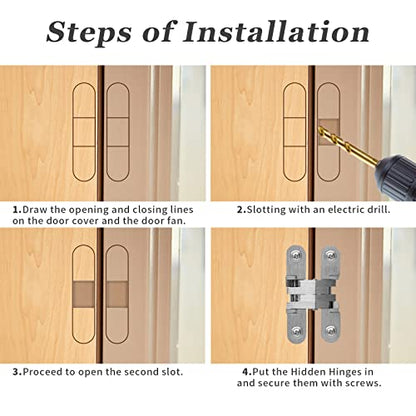 Steps of Installation

1.Draw the opening and closing lines on the door cover and the door fan.

2.Slotting with an electric drill.

3.Proceed to open the second slot.

4.Put the Hidden Hinges in and secure them with screws.