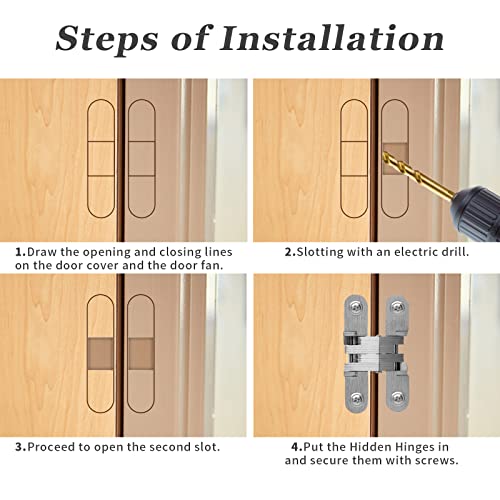 Steps of Installation

1.Draw the opening and closing lines on the door cover and the door fan.

2.Slotting with an electric drill.

3.Proceed to open the second slot.

4.Put the Hidden Hinges in and secure them with screws.