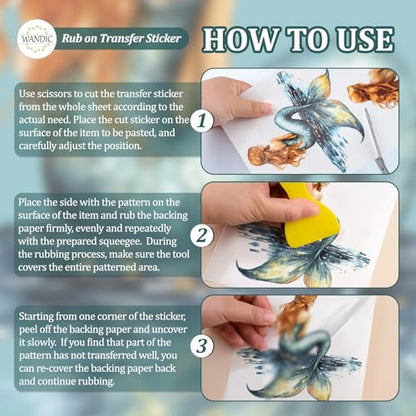 WANDIC

Rub on Transfer Sticker

HOW TO USE

Use scissors to cut the transfer sticker from the whole sheet according to the actual need. Place the cut sticker on the surface of the item to be pasted, and carefully adjust the position.

1

Place the side with the pattern on the surface of the item and rub the backing paper firmly, evenly and repeatedly with the prepared squeegee. During the rubbing process, make sure the tool covers the entire patterned area.

2

Starting from one corner of the sticker, peel off the backing paper and uncover it slowly. If you find that part of the pattern has not transferred well, you can re-cover the backing paper back and continue rubbing.

3