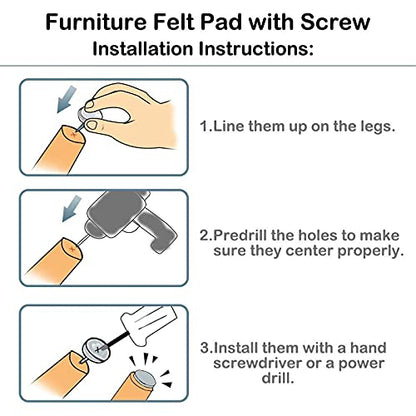 Furniture Felt Pad with Screw
Installation Instructions:

1.Line them up on the legs.

2.Predrill the holes to make sure they center properly.

3.Install them with a hand screwdriver or a power drill.