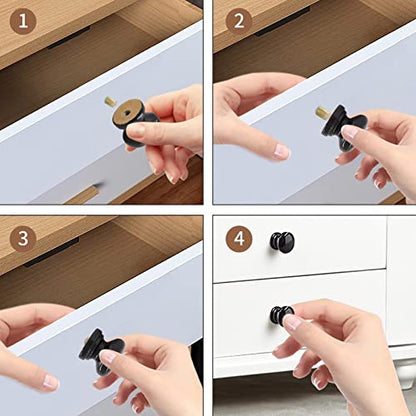 1

2

3

4