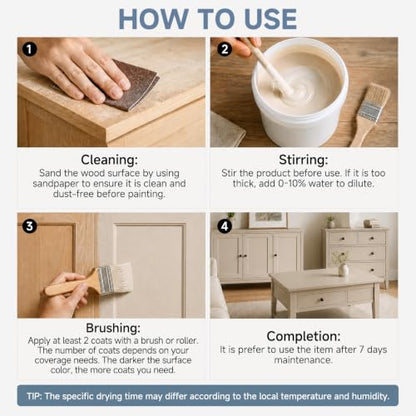 HOW TO USE

1

Cleaning:
Sand the wood surface by using sandpaper to ensure it is clean and dust-free before painting.

2

Stirring:
Stir the product before use. If it is too thick, add 0-10% water to dilute.

3

Brushing:
Apply at least 2 coats with a brush or roller. The number of coats depends on your coverage needs. The darker the surface color, the more coats you need.

4

Completion:
It is prefer to use the item after 7 days maintenance.

TIP: The specific drying time may differ according to the local temperature and humidity.