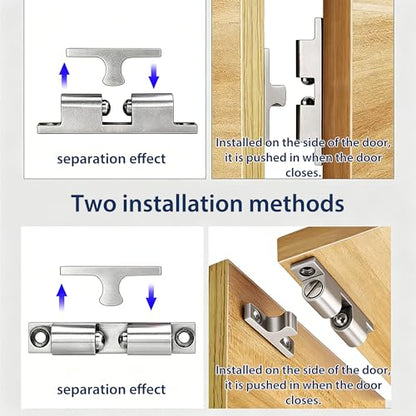 separation effect

Installed on the side of the door, it is pushed in when the door closes.

Two installation methods

separation effect

Installed on the side of the door, it is pushed in when the door closes.