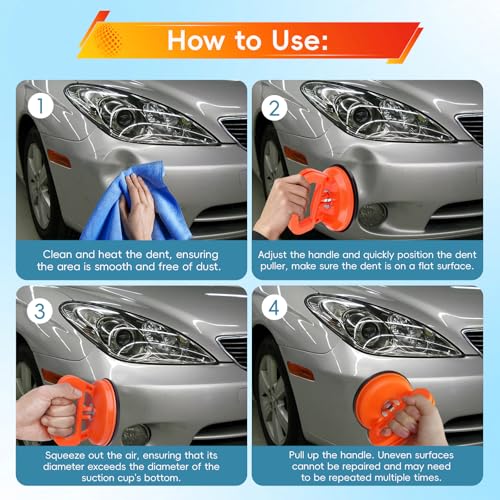 How to Use:

1

Clean and heat the dent, ensuring the area is smooth and free of dust.

2

Adjust the handle and quickly position the dent puller, make sure the dent is on a flat surface.

3

Squeeze out the air, ensuring that its diameter exceeds the diameter of the suction cup's bottom.

4

Pull up the handle. Uneven surfaces cannot be repaired and may need to be repeated multiple times.