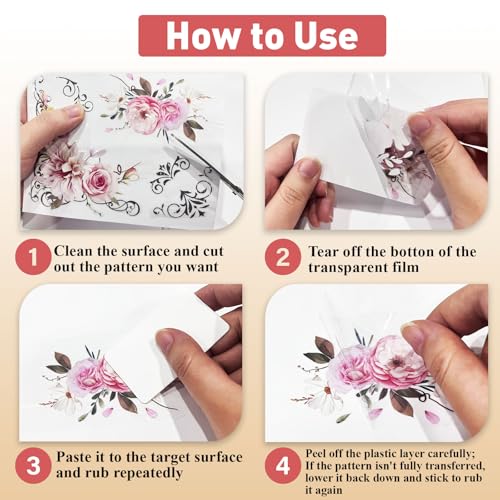 How to Use

1 Clean the surface and cut out the pattern you want

2 Tear off the botton of the transparent film

3 Paste it to the target surface and rub repeatedly

4 Peel off the plastic layer carefully; If the pattern isn't fully transferred, lower it back down and stick to rub it again