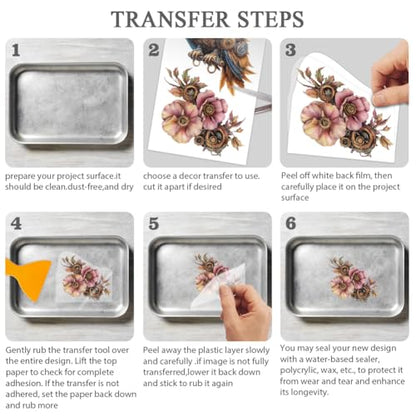 TRANSFER STEPS

1

prepare your project surface.it should be clean.dust-free,and dry

2

choose a decor transfer to use. cut it apart if desired

3

Peel off white back film, then carefully place it on the project surface

4

Gently rub the transfer tool over the entire design. Lift the top paper to check for complete adhesion. If the transfer is not adhered, set the paper back down and rub more

5

Peel away the plastic layer slowly and carefully .if image is not fully transferred,lower it back down and stick to rub it again

6

You may seal your new design with a water-based sealer, polycrylic, wax, etc., to protect it from wear and tear and enhance its longevity.