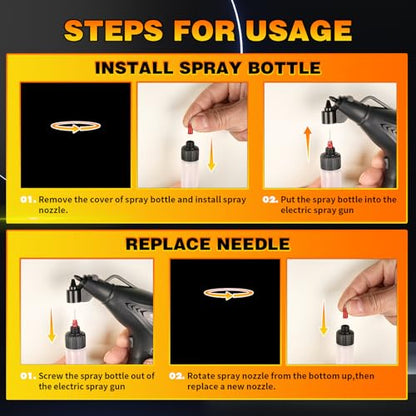 STEPS FOR USAGE

INSTALL SPRAY BOTTLE

01. Remove the cover of spray bottle and install spray nozzle.

02. Put the spray bottle into the electric spray gun

REPLACE NEEDLE

01. Screw the spray bottle out of the electric spray gun

02. Rotate spray nozzle from the bottom up,then replace a new nozzle.