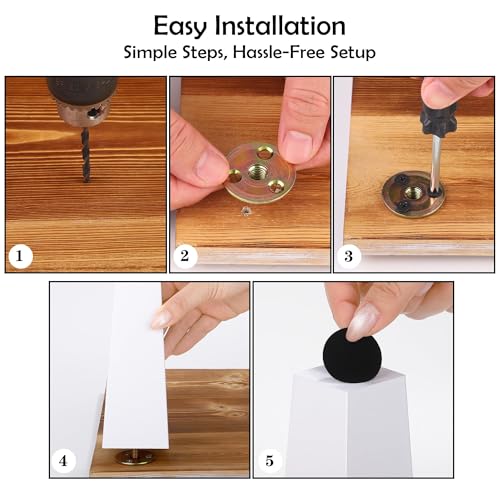 Easy Installation
Simple Steps, Hassle-Free Setup

1

2

3

4

5