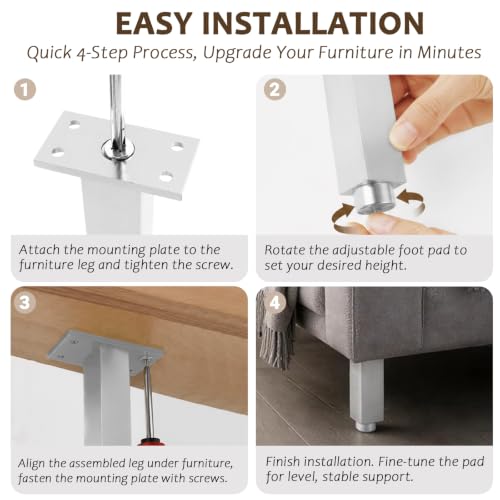 EASY INSTALLATION

Quick 4-Step Process, Upgrade Your Furniture in Minutes

1

Attach the mounting plate to the furniture leg and tighten the screw.

2

Rotate the adjustable foot pad to set your desired height.

3

Align the assembled leg under furniture, fasten the mounting plate with screws.

4

Finish installation. Fine-tune the pad for level, stable support.