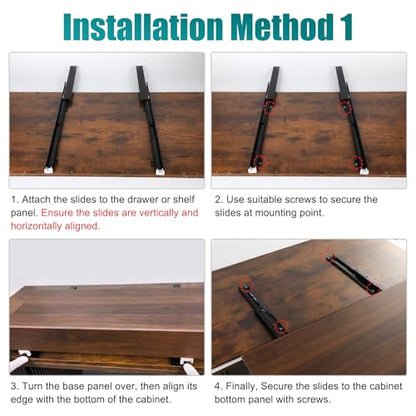 Installation Method 1

1. Attach the slides to the drawer or shelf panel. Ensure the slides are vertically and horizontally aligned.

2. Use suitable screws to secure the slides at mounting point.

3. Turn the base panel over, then align its edge with the bottom of the cabinet.

4. Finally, Secure the slides to the cabinet bottom panel with screws.