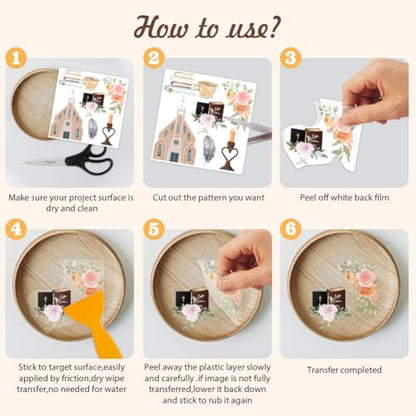 How to use?

1

Make sure your project surface is dry and clean

2

Cut out the pattern you want

3

Peel off white back film

4

Stick to target surface,easily applied by friction,dry wipe transfer,no needed for water

5

Peel away the plastic layer slowly and carefully .if image is not fully transferred,lower it back down and stick to rub it again

6

Transfer completed