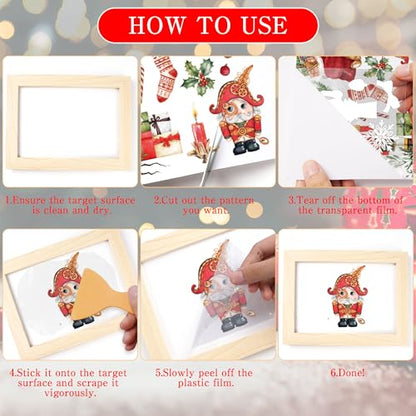 HOW TO USE

1.Ensure the target surface is clean and dry.

2.Cut out the pattern you want.

3.Tear off the bottom of the transparent film.

4.Stick it onto the target surface and scrape it vigorously.

5.Slowly peel off the plastic film.

6.Done!