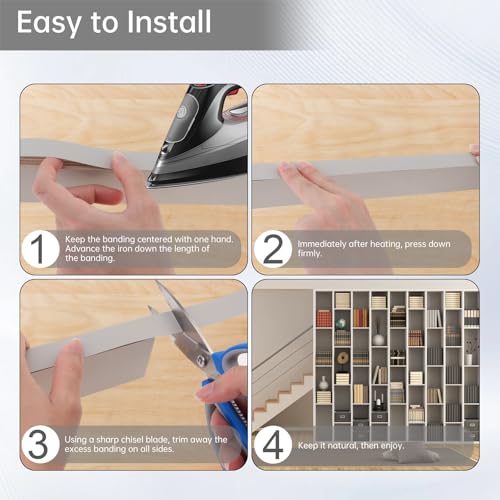 Easy to Install

1 Keep the banding centered with one hand. Advance the iron down the length of the banding.

2 Immediately after heating, press down firmly.

3 Using a sharp chisel blade, trim away the excess banding on all sides.

4 Keep it natural, then enjoy.