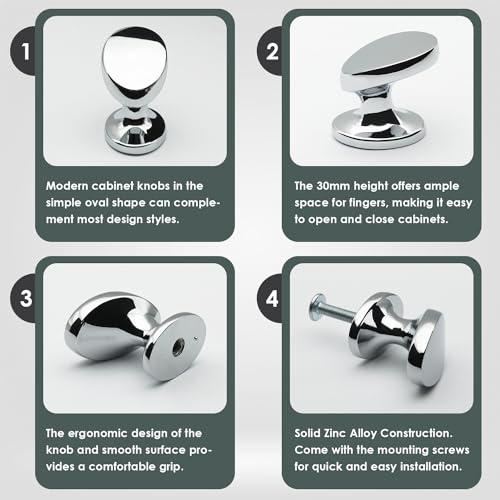 1

Modern cabinet knobs in the simple oval shape can complement most design styles.

2

The 30mm height offers ample space for fingers, making it easy to open and close cabinets.

3

The ergonomic design of the knob and smooth surface provides a comfortable grip.

4

Solid Zinc Alloy Construction. Come with the mounting screws for quick and easy installation.