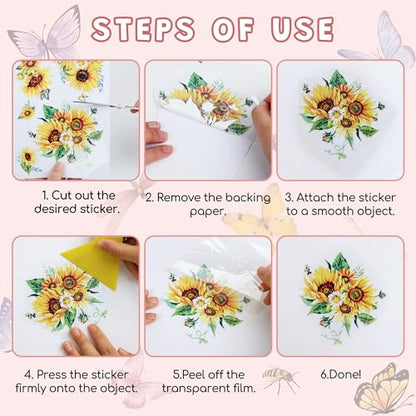 STEPS OF USE

1. Cut out the desired sticker.

2. Remove the backing paper.

3. Attach the sticker to a smooth object.

4. Press the sticker firmly onto the object.

5.Peel off the transparent film.

6.Done!