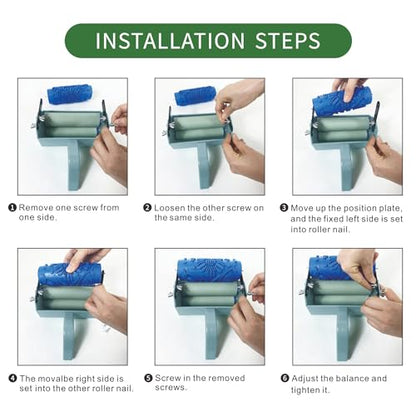 INSTALLATION STEPS

❶ Remove one screw from one side.

❷ Loosen the other screw on the same side.

❸ Move up the position plate, and the fixed left side is set into roller nail.

❹ The movalbe right side is set into the other roller nail.

❺ Screw in the removed screws.

❻ Adjust the balance and tighten it.