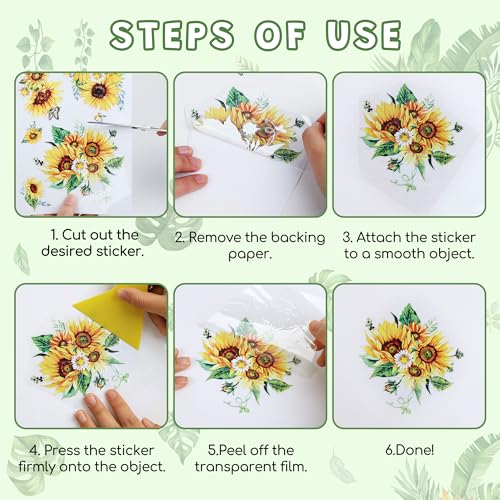 STEPS OF USE

1. Cut out the desired sticker.

2. Remove the backing paper.

3. Attach the sticker to a smooth object.

4. Press the sticker firmly onto the object.

5.Peel off the transparent film.

6.Done!