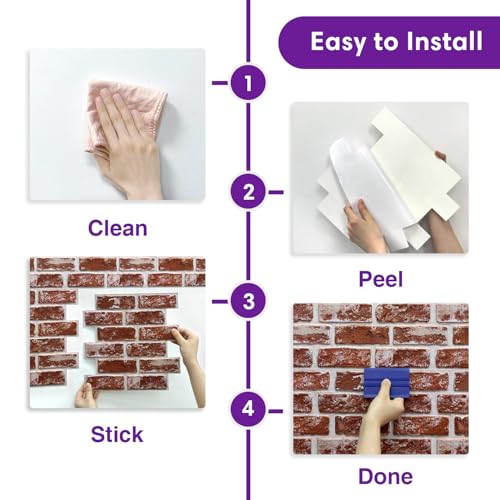 Easy to Install

1

Clean

2

Peel

3

Stick

4

Done