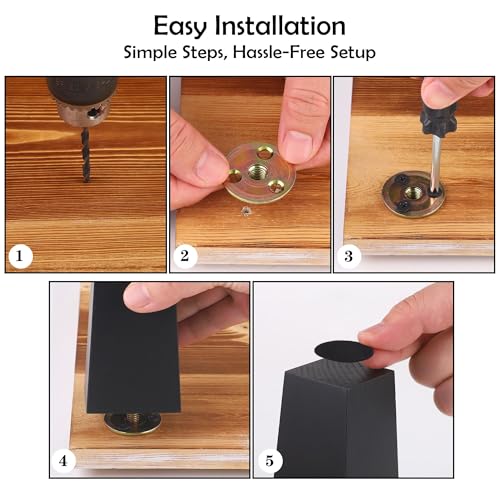 Easy Installation
Simple Steps, Hassle-Free Setup

1

2

3

4

5