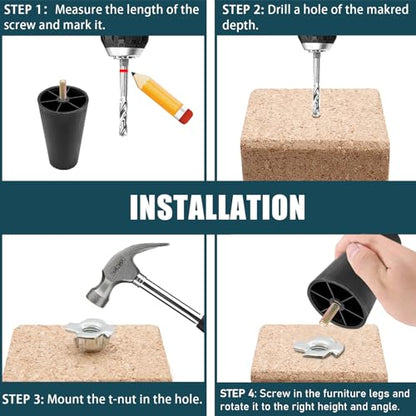 STEP 1: Measure the length of the screw and mark it.

STEP 2: Drill a hole of the makred depth.

INSTALLATION

STEP 3: Mount the t-nut in the hole.

STEP 4: Screw in the furniture legs and rotate it to the right height and angle.