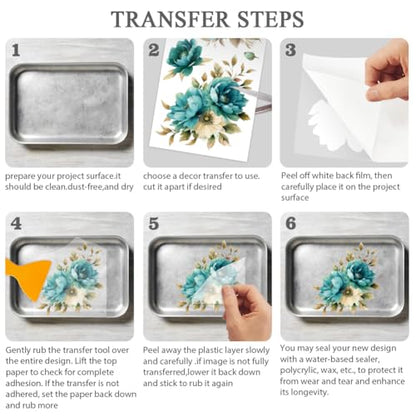 TRANSFER STEPS

1

prepare your project surface.it should be clean.dust-free,and dry

2

choose a decor transfer to use. cut it apart if desired

3

Peel off white back film, then carefully place it on the project surface

4

Gently rub the transfer tool over the entire design. Lift the top paper to check for complete adhesion. If the transfer is not adhered, set the paper back down and rub more

5

Peel away the plastic layer slowly and carefully .if image is not fully transferred,lower it back down and stick to rub it again

6

You may seal your new design with a water-based sealer, polycrylic, wax, etc., to protect it from wear and tear and enhance its longevity.