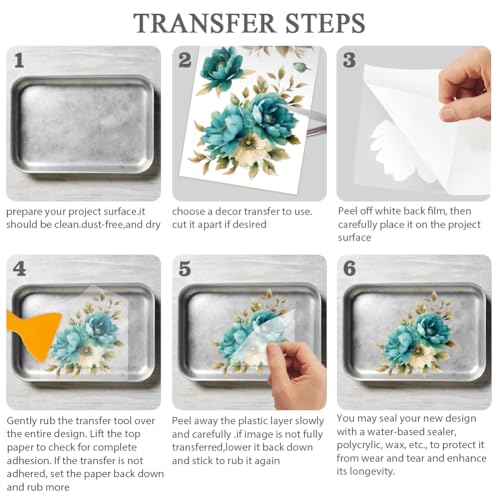 TRANSFER STEPS

1

prepare your project surface.it should be clean.dust-free,and dry

2

choose a decor transfer to use. cut it apart if desired

3

Peel off white back film, then carefully place it on the project surface

4

Gently rub the transfer tool over the entire design. Lift the top paper to check for complete adhesion. If the transfer is not adhered, set the paper back down and rub more

5

Peel away the plastic layer slowly and carefully .if image is not fully transferred,lower it back down and stick to rub it again

6

You may seal your new design with a water-based sealer, polycrylic, wax, etc., to protect it from wear and tear and enhance its longevity.