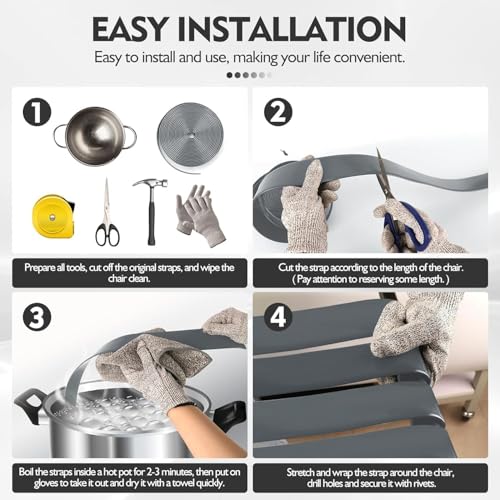 EASY INSTALLATION

Easy to install and use, making your life convenient.

1

Prepare all tools, cut off the original straps, and wipe the chair clean.

2

Cut the strap according to the length of the chair. ( Pay attention to reserving some length. )

3

Boil the straps inside a hot pot for 2-3 minutes, then put on gloves to take it out and dry it with a towel quickly.

4

Stretch and wrap the strap around the chair, drill holes and secure it with rivets.