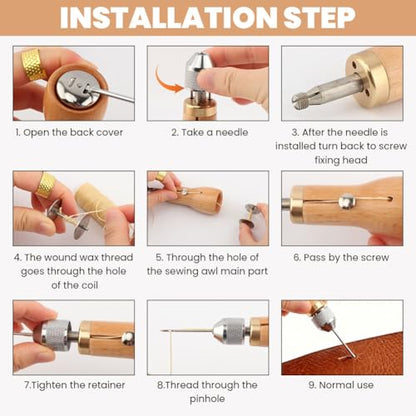 INSTALLATION STEP

1. Open the back cover

2. Take a needle

3. After the needle is installed turn back to screw fixing head

4. The wound wax thread goes through the hole of the coil

5. Through the hole of the sewing awl main part

6. Pass by the screw

7.Tighten the retainer

8.Thread through the pinhole

9. Normal use