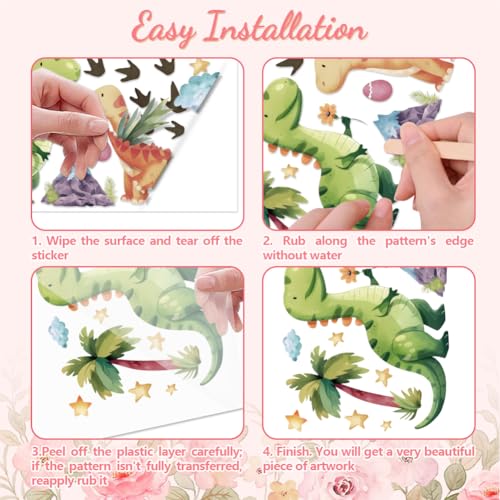 Easy Installation

1. Wipe the surface and tear off the sticker

2. Rub along the pattern's edge without water

3.Peel off the plastic layer carefully; if the pattern isn't fully transferred, reapply rub it

4. Finish. You will get a very beautiful piece of artwork