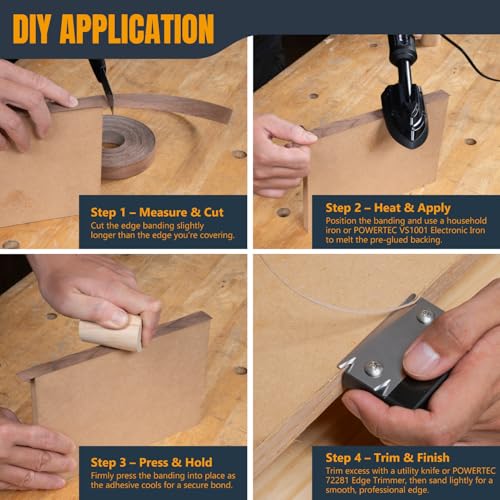 DIY APPLICATION

Step 1 – Measure & Cut
Cut the edge banding slightly longer than the edge you're covering.

Step 2 – Heat & Apply
Position the banding and use a household iron or POWERTEC VS1001 Electronic Iron to melt the pre-glued backing.

Step 3 – Press & Hold
Firmly press the banding into place as the adhesive cools for a secure bond.

Step 4 – Trim & Finish
Trim excess with a utility knife or POWERTEC 72281 Edge Trimmer, then sand lightly for a smooth, professional edge.