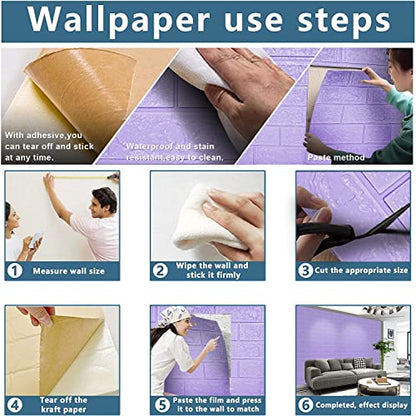 Wallpaper use steps

With adhesive,you can tear off and stick at any time.

Waterproof and stain resistant,easy to clean.

Paste method

1 Measure wall size

2 Wipe the wall and stick it firmly

3 Cut the appropriate size

4 Tear off the kraft paper

5 Paste the film and press it to the wall to match

6 Completed, effect display