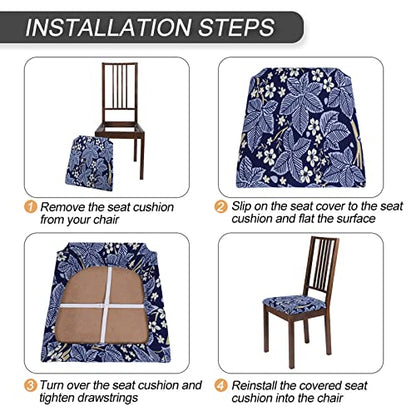 INSTALLATION STEPS

1 Remove the seat cushion from your chair

2 Slip on the seat cover to the seat cushion and flat the surface

3 Turn over the seat cushion and tighten drawstrings

4 Reinstall the covered seat cushion into the chair