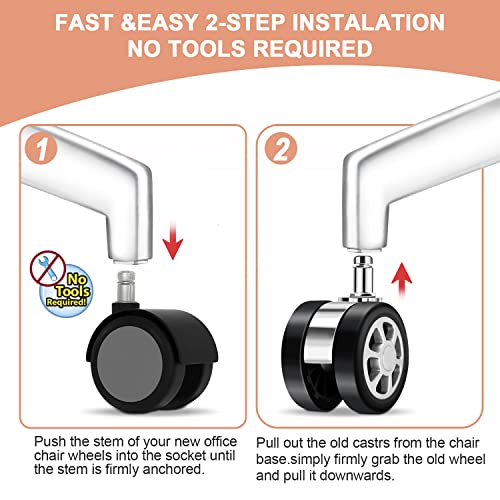 FAST &EASY 2-STEP INSTALATION
NO TOOLS REQUIRED

1

No Tools Required!

Push the stem of your new office chair wheels into the socket until the stem is firmly anchored.

2

Pull out the old castrs from the chair base.simply firmly grab the old wheel and pull it downwards.