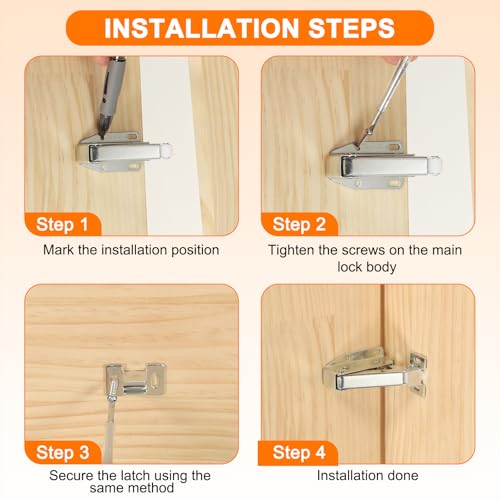 INSTALLATION STEPS

Step 1

Mark the installation position

Step 2

Tighten the screws on the main lock body

Step 3

Secure the latch using the same method

Step 4

Installation done