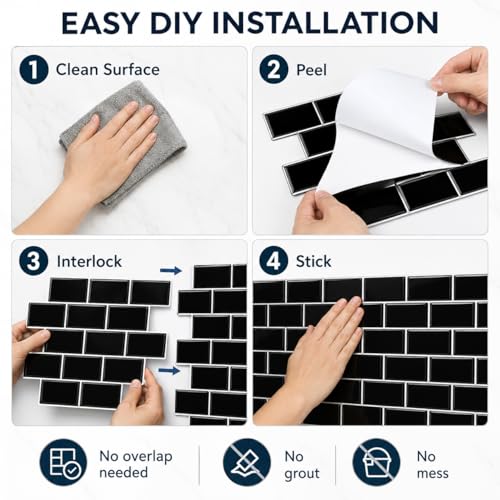 EASY DIY INSTALLATION

1 Clean Surface

2 Peel

3 Interlock

4 Stick

No overlap needed

No grout

No mess