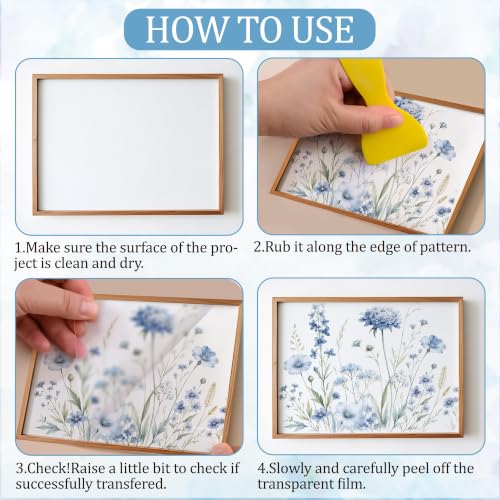 HOW TO USE

1.Make sure the surface of the project is clean and dry.

2.Rub it along the edge of pattern.

3.Check!Raise a little bit to check if successfully transfered.

4.Slowly and carefully peel off the transparent film.